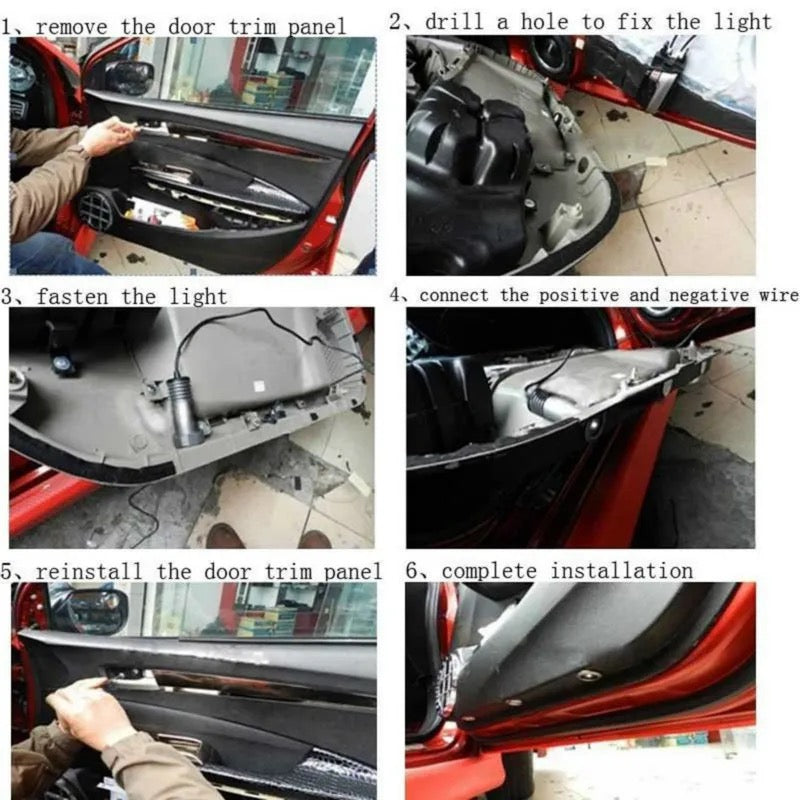 1、remove the door trim panel

2、drill a hole to fix the light

3、fasten the light

4、connect the positive and negative wire

5、reinstall the door trim panel

6、complete installation